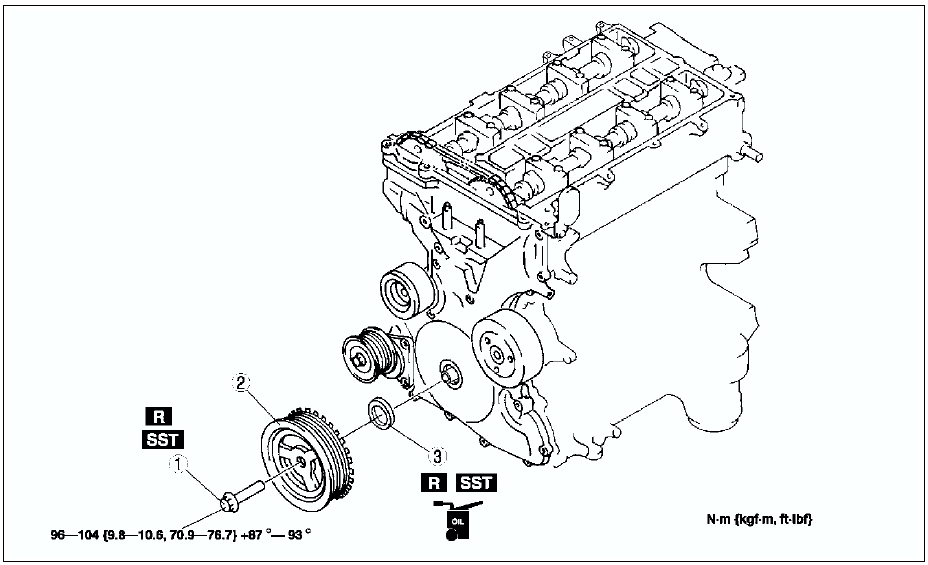 2

R

SST

1

3

R SST

OIL

96—104 {9.8—10.6, 70.9—76.7} +87 °— 93 °

N·m {kgf·m, ft·lbf}