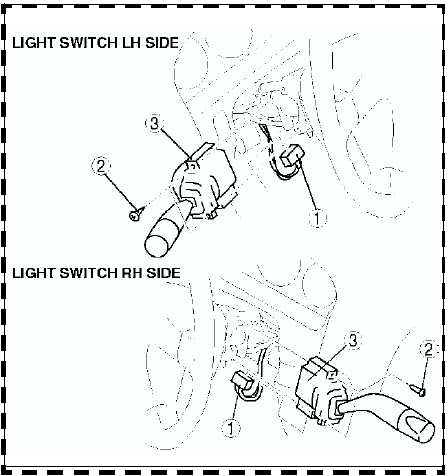 LIGHT SWITCH LH SIDE

3

2

1

LIGHT SWITCH RH SIDE

3

2

1