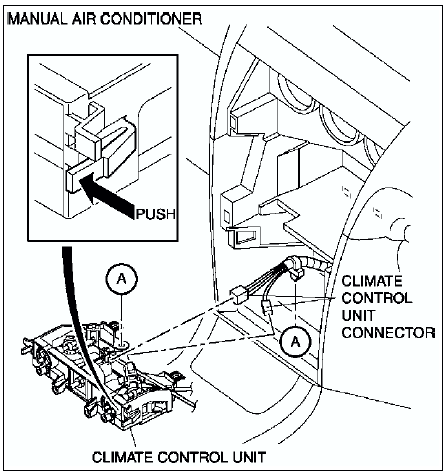 MANUAL AIR CONDITIONER

PUSH

A

CLIMATE CONTROL UNIT CONNECTOR

A

CLIMATE CONTROL UNIT