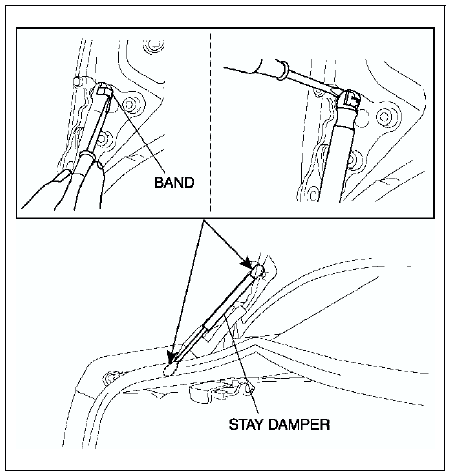 BAND

STAY DAMPER