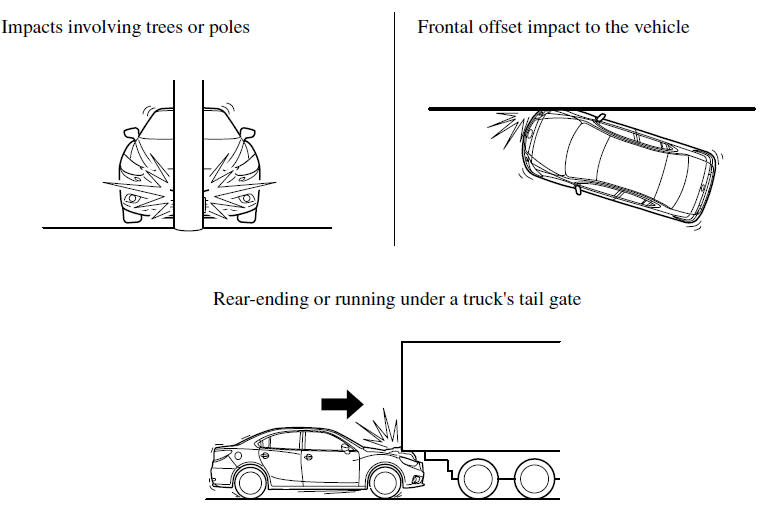 Impacts involving trees or poles

Frontal offset impact to the vehicle

Rear-ending or running under a truck's tail gate