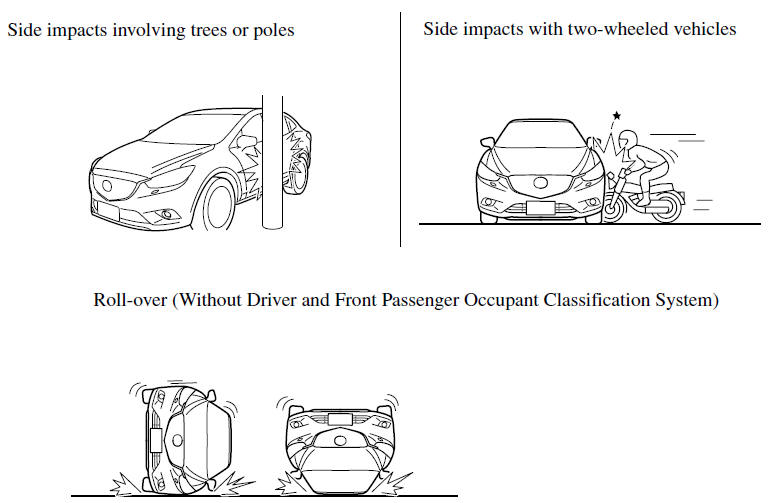 Side impacts involving trees or poles

Side impacts with two-wheeled vehicles

Roll-over (Without Driver and Front Passenger Occupant Classification System)