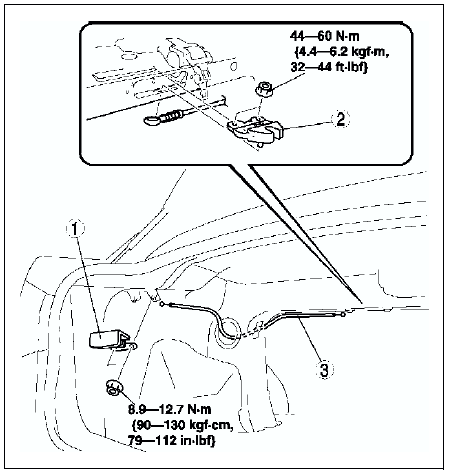 44—60 N·m
{4.4—6.2 kgf·m,
32—44 ft·lbf}

2

1

3

8.9—12.7 N·m
{90—130 kgf·cm,
79—112 in·lbf}