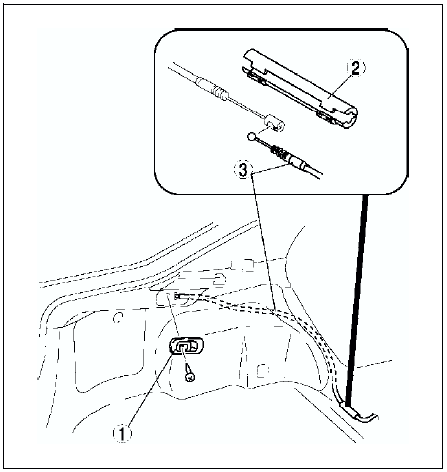 2
3
1