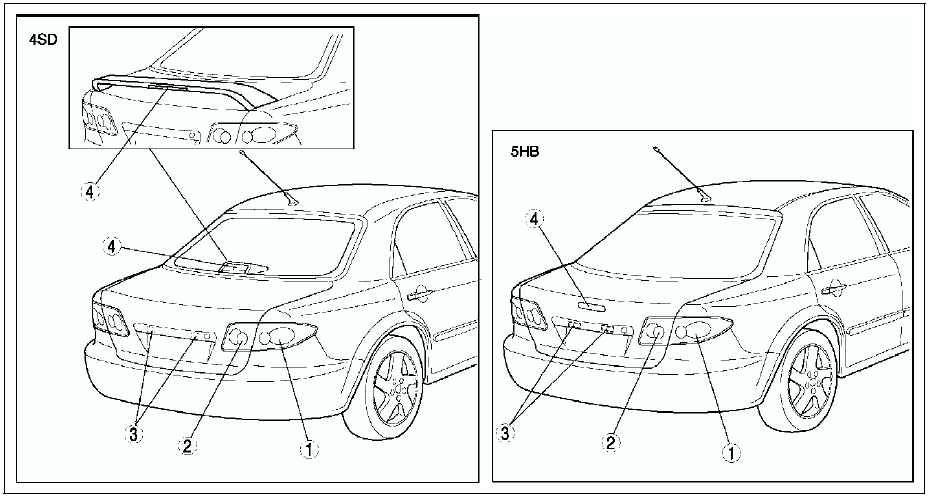 4SD

4

4

3

2

1

5HB

4

3

2

1