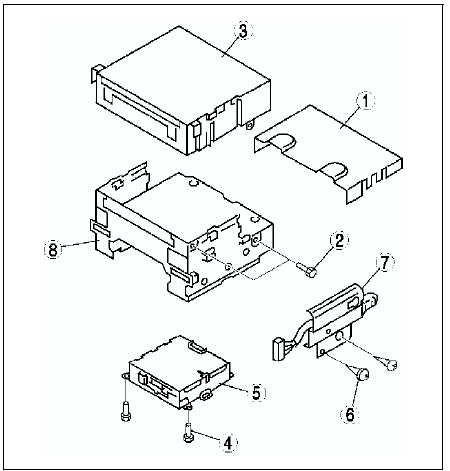 3
1
8
2
7
5
6
4