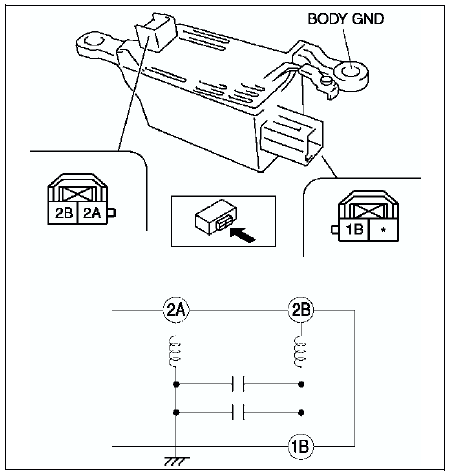 BODY GND

2B 2A

1B *

2A

2B

1B