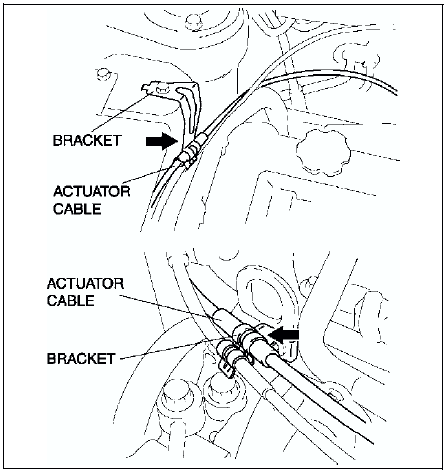 BRACKET

ACTUATOR CABLE

ACTUATOR CABLE

BRACKET