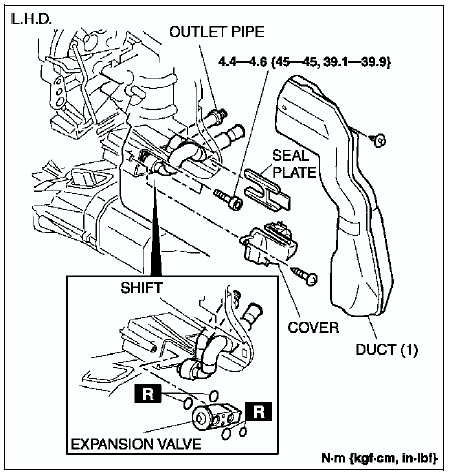 L.H.D.

OUTLET PIPE

4.4—4.6 {45—45, 39.1—39.9}

SEAL PLATE

SHIFT

COVER

DUCT (1)

R

R

EXPANSION VALVE

N·m {kgf·cm, in·lbf}