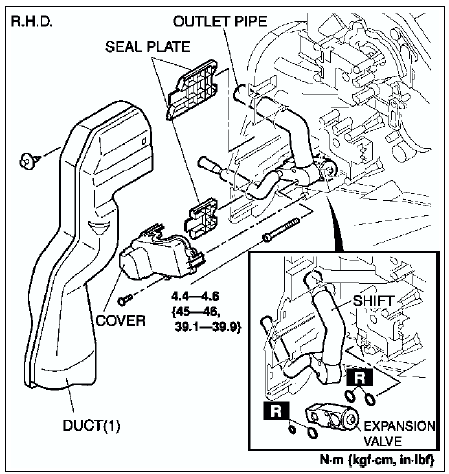 R.H.D.

OUTLET PIPE

SEAL PLATE

COVER

4.4—4.6 {45—46, 39.1—39.9}

DUCT(1)

SHIFT

R

R

EXPANSION VALVE

N·m {kgf·cm, in·lbf}