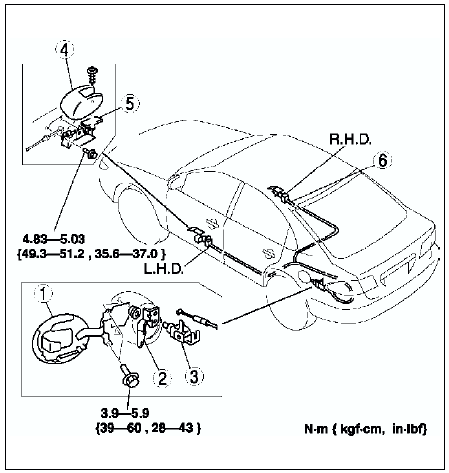 4

5

R.H.D.

6

4.83—5.03
{49.3—51.2 , 35.6—37.0 }

L.H.D.

1

2

3

3.9—5.9
{39—60 , 28—43 }

N·m { kgf·cm, in·lbf}